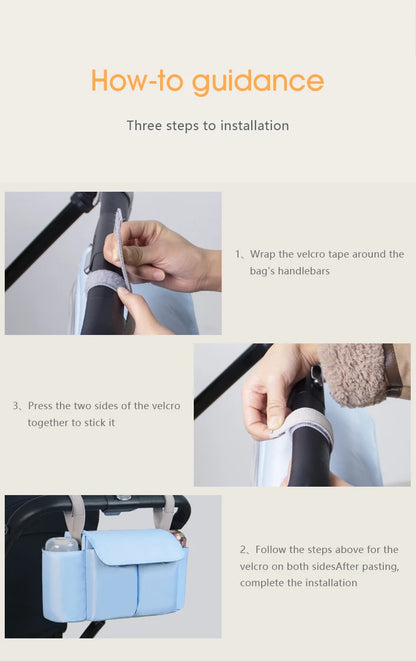 How-to guidance

Three steps to installation

1、Wrap the velcro tape around the bag's handlebars

3、Press the two sides of the velcro together to stick it

2、Follow the steps above for the velcro on both sidesAfter pasting, complete the installation