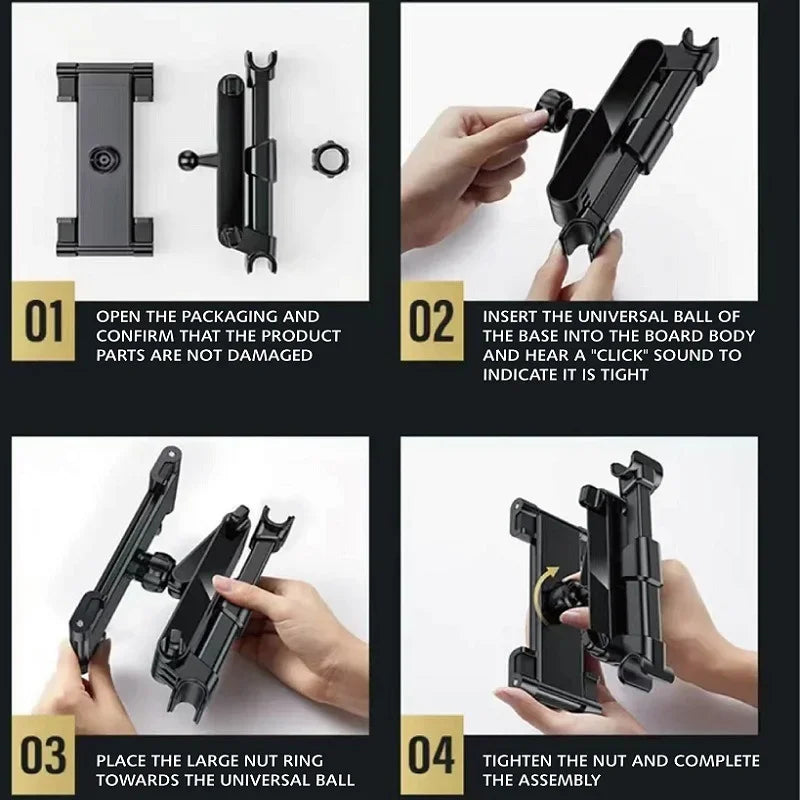 01

OPEN THE PACKAGING AND CONFIRM THAT THE PRODUCT PARTS ARE NOT DAMAGED

02

INSERT THE UNIVERSAL BALL OF THE BASE INTO THE BOARD BODY AND HEAR A "CLICK" SOUND TO INDICATE IT IS TIGHT

03

PLACE THE LARGE NUT RING TOWARDS THE UNIVERSAL BALL

04

TIGHTEN THE NUT AND COMPLETE THE ASSEMBLY